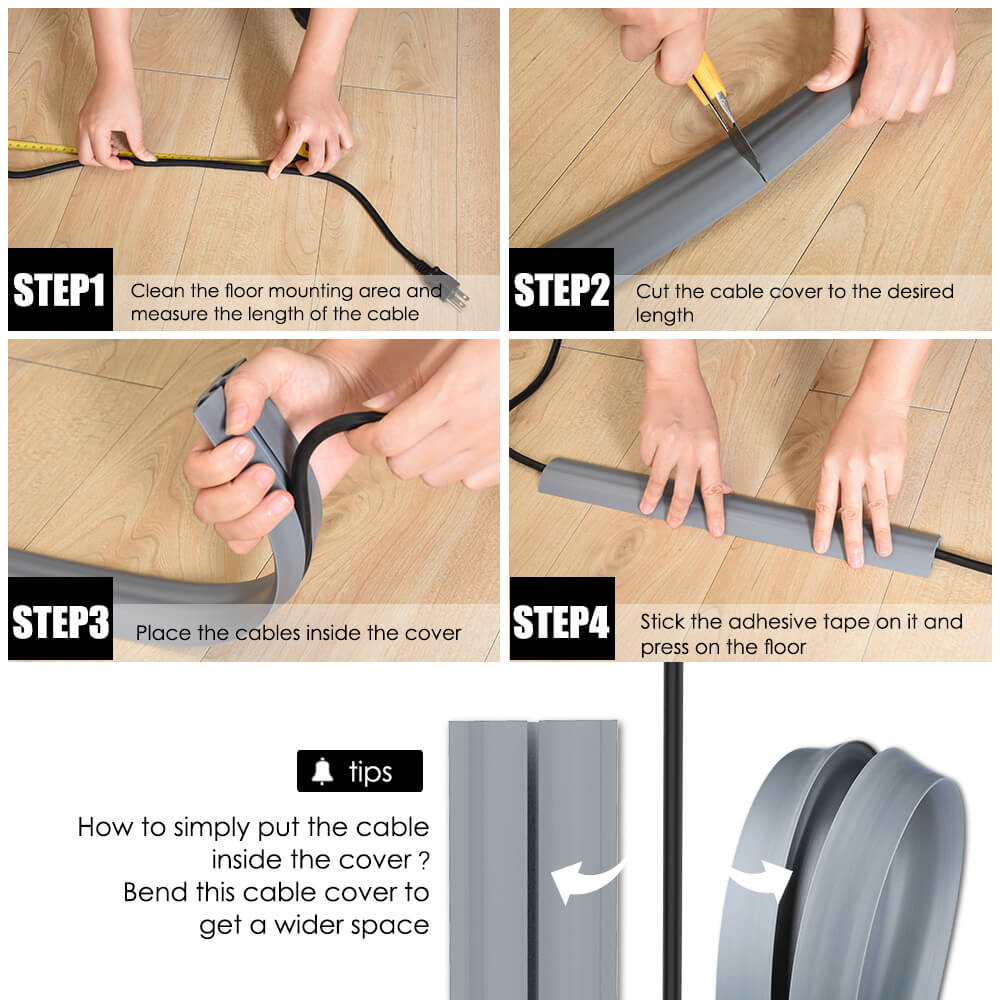 STEP1 Clean the floor mounting area and measure the length of the cable

STEP2 Cut the cable cover to the desired length

STEP3 Place the cables inside the cover

STEP4 Stick the adhesive tape on it and press on the floor

tips

How to simply put the cable inside the cover ? Bend this cable cover to get a wider space